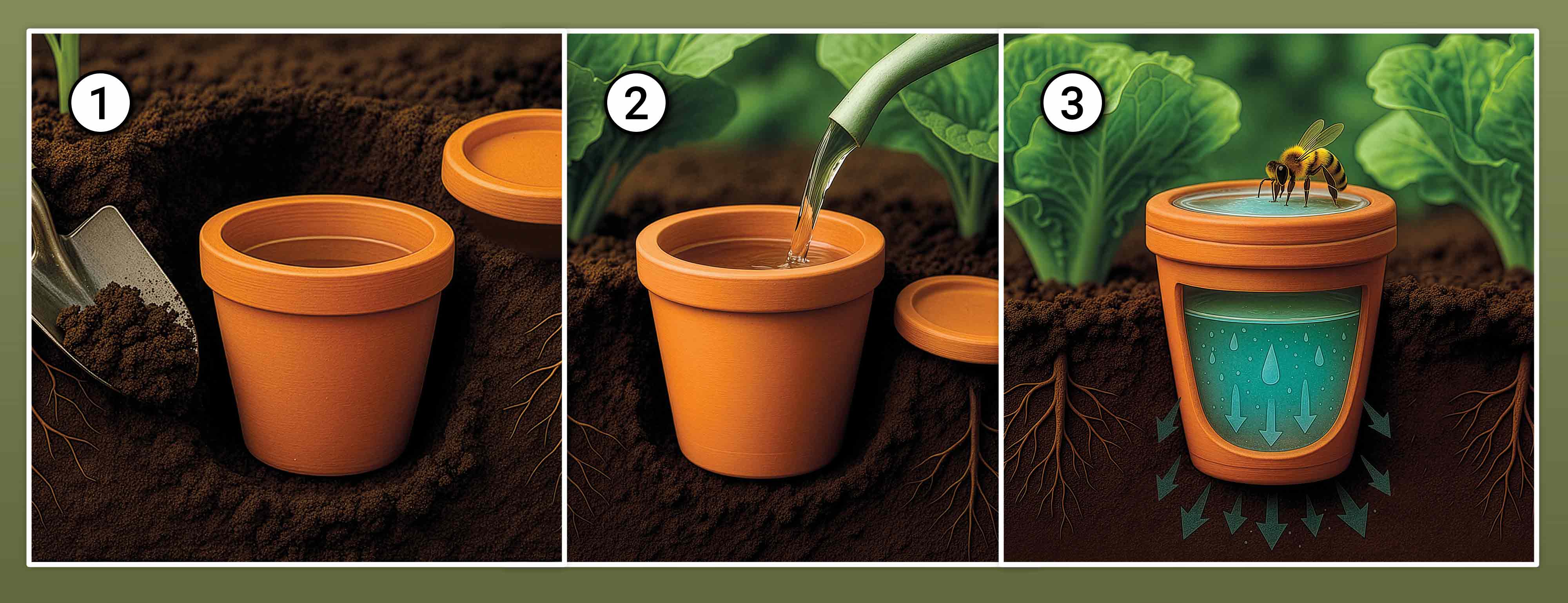 1

2

3